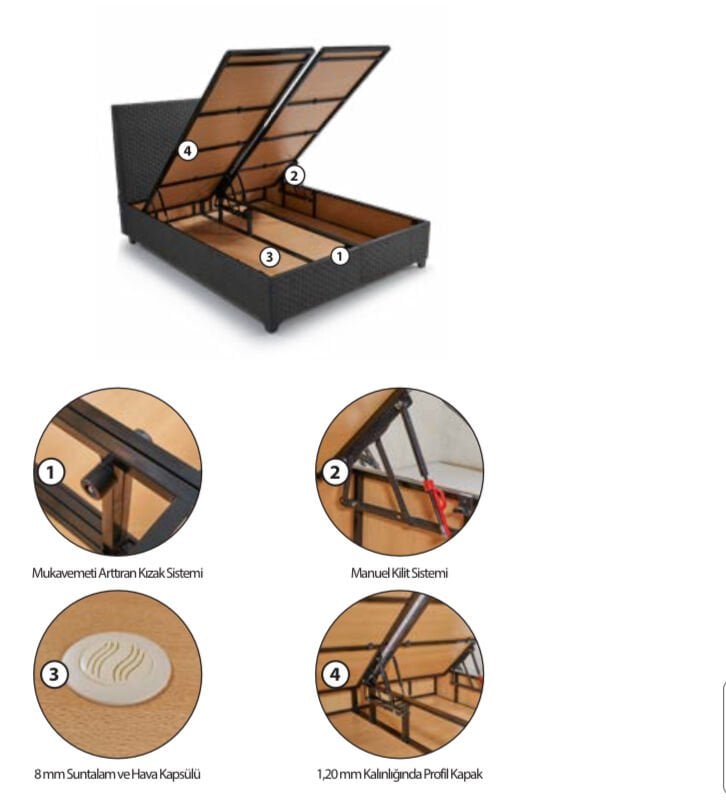 4
2
3
1

1
Mukavemeti Arttıran Kızak Sistemi

2
Manuel Kilit Sistemi

3
8 mm Suntalam ve Hava Kapsülü

4
1,20 mm Kalınlığında Profil Kapak